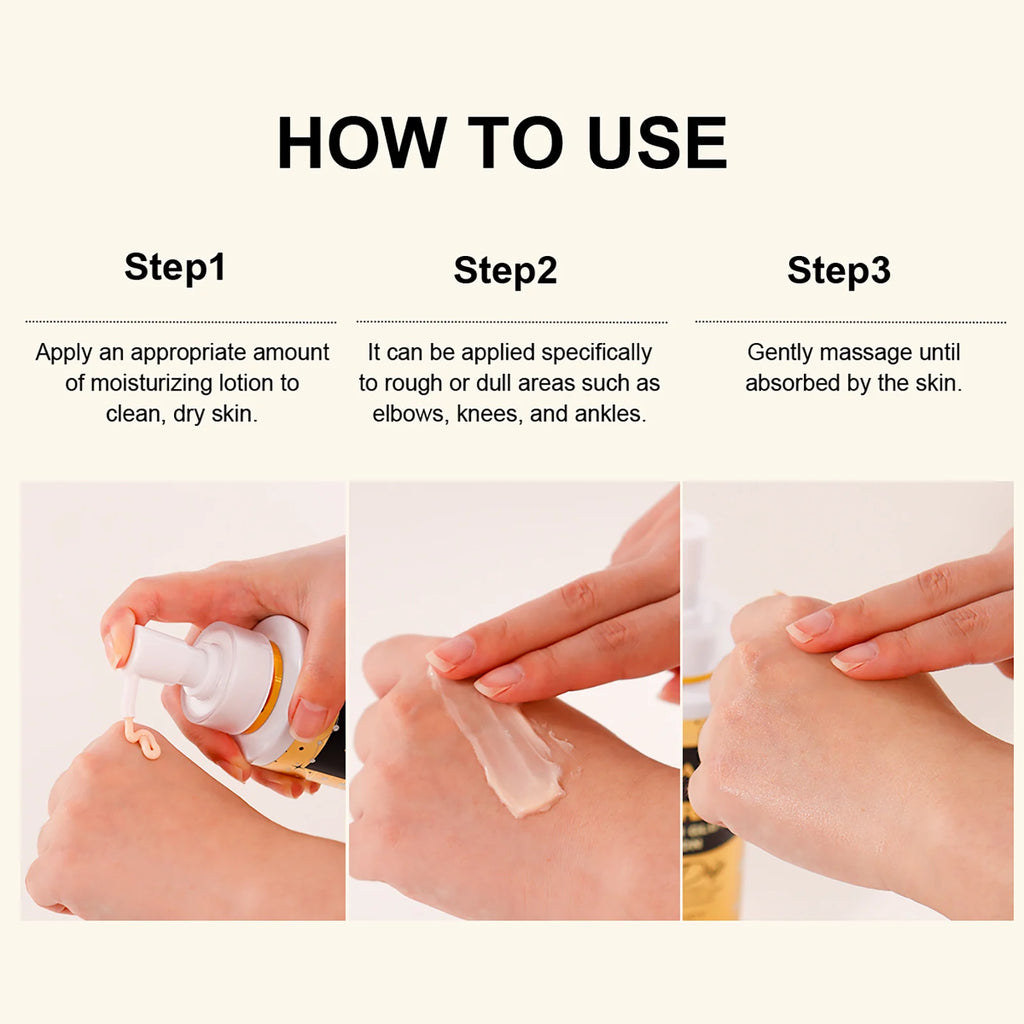 HOW TO USE

Step1

Apply an appropriate amount of moisturizing lotion to clean, dry skin.

Step2

It can be applied specifically to rough or dull areas such as elbows, knees, and ankles.

Step3

Gently massage until absorbed by the skin.