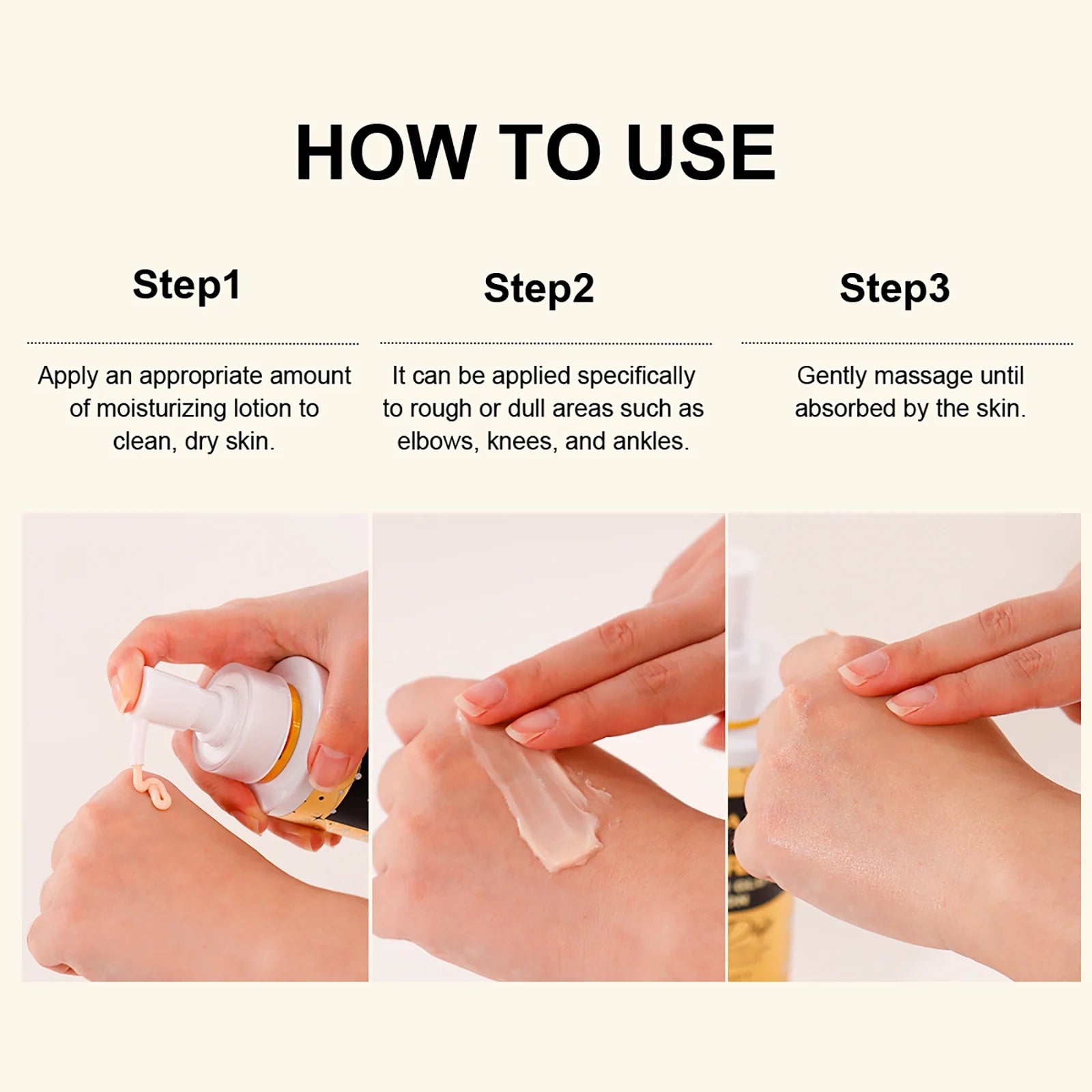 HOW TO USE

Step1

Apply an appropriate amount of moisturizing lotion to clean, dry skin.

Step2

It can be applied specifically to rough or dull areas such as elbows, knees, and ankles.

Step3

Gently massage until absorbed by the skin.