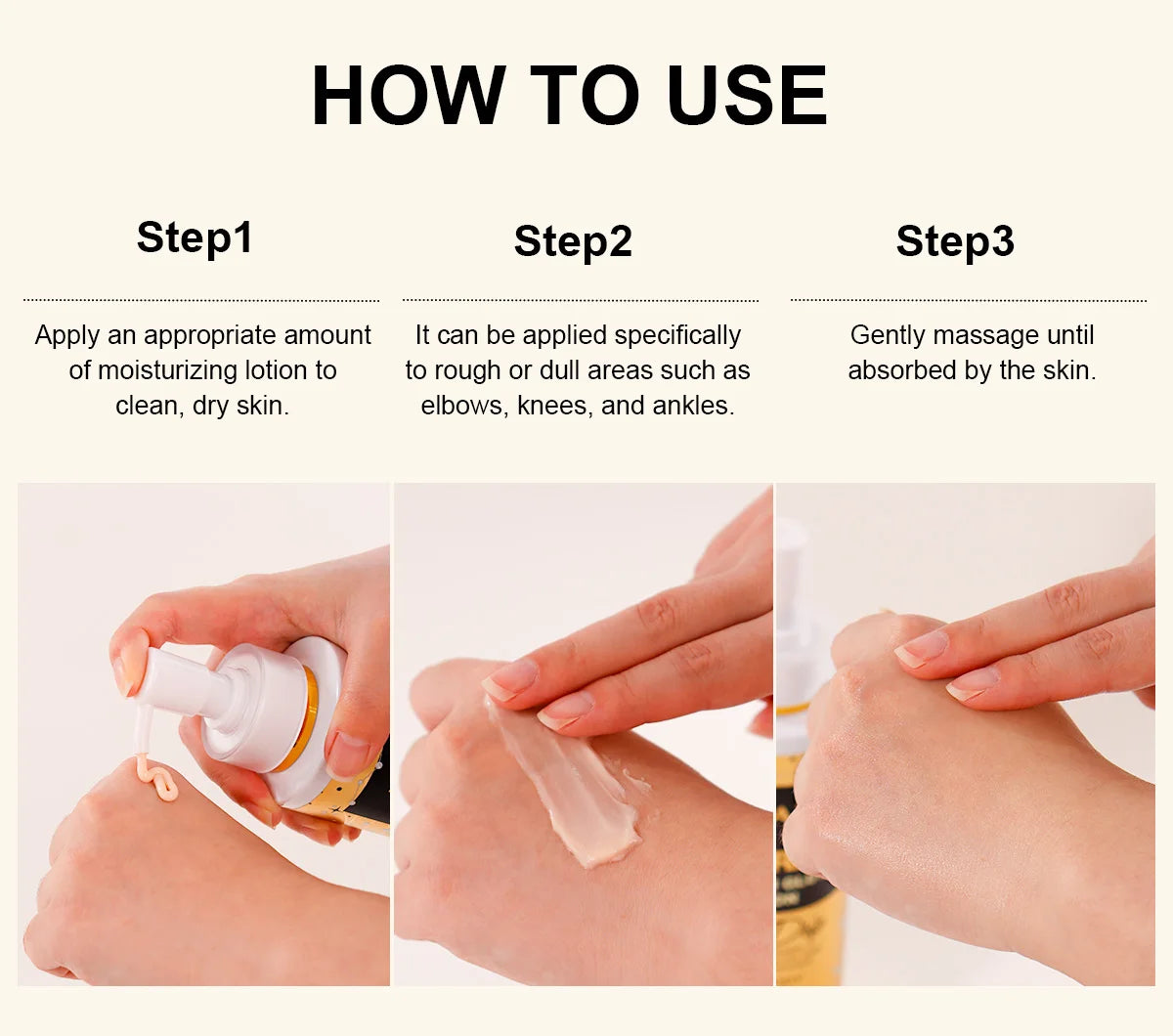 HOW TO USE

Step1

Apply an appropriate amount of moisturizing lotion to clean, dry skin.

Step2

It can be applied specifically to rough or dull areas such as elbows, knees, and ankles.

Step3

Gently massage until absorbed by the skin.